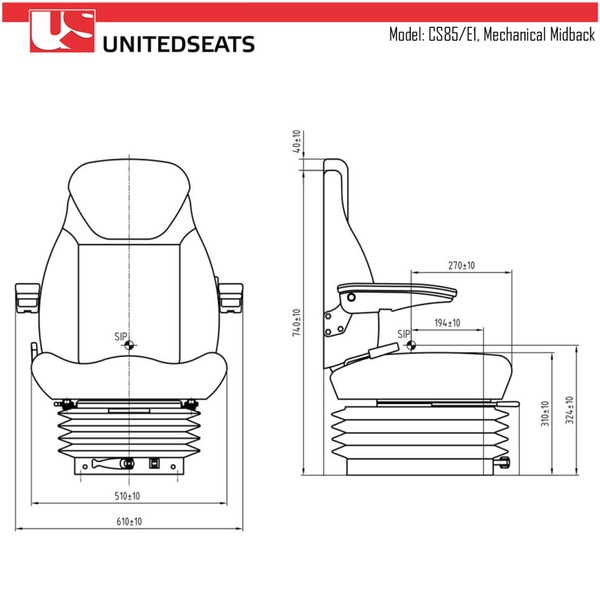 US UNITEDSEATS

Model: CS85/E1, Mechanical Midback

SIP

510±10

610±10

40±10

740±10

270±10

194±10

SIP

310±10

324±10